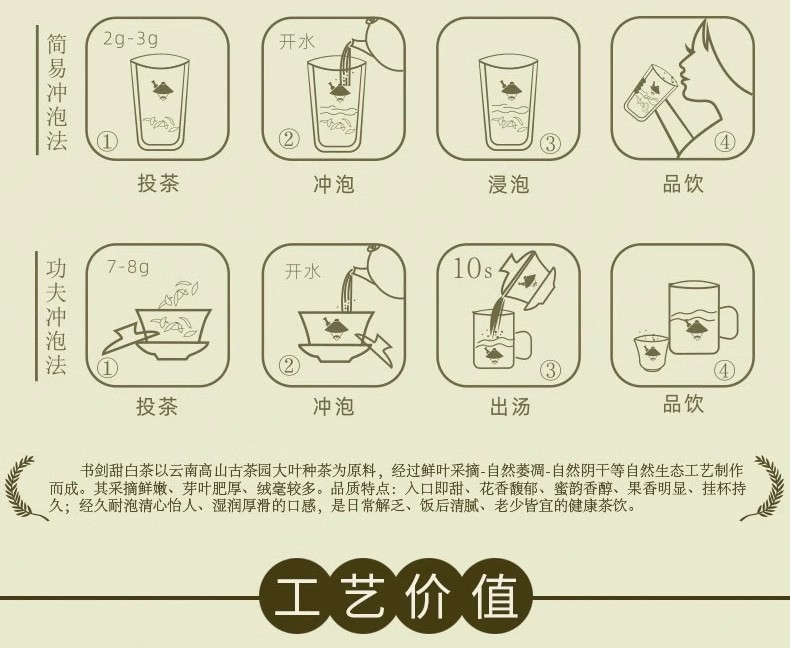 简易冲泡法

2g-3g
①
投茶

开水
②
冲泡

③
浸泡

④
品饮

功夫冲泡法

7-8g
①
投茶

开水
②
冲泡

10s
③
出汤

④
品饮

书剑甜白茶以云南高山古茶园大叶种茶为原料，经过鲜叶采摘-自然萎凋-自然阴干等自然生态工艺制作而成。其采摘鲜嫩、芽叶肥厚、绒毫较多。品质特点：入口即甜、花香馥郁、蜜韵香醇、果香明显、挂杯持久；经久耐泡清心怡人、湿润厚滑的口感，是日常解乏、饭后清腻、老少皆宜的健康茶饮。

工艺价值